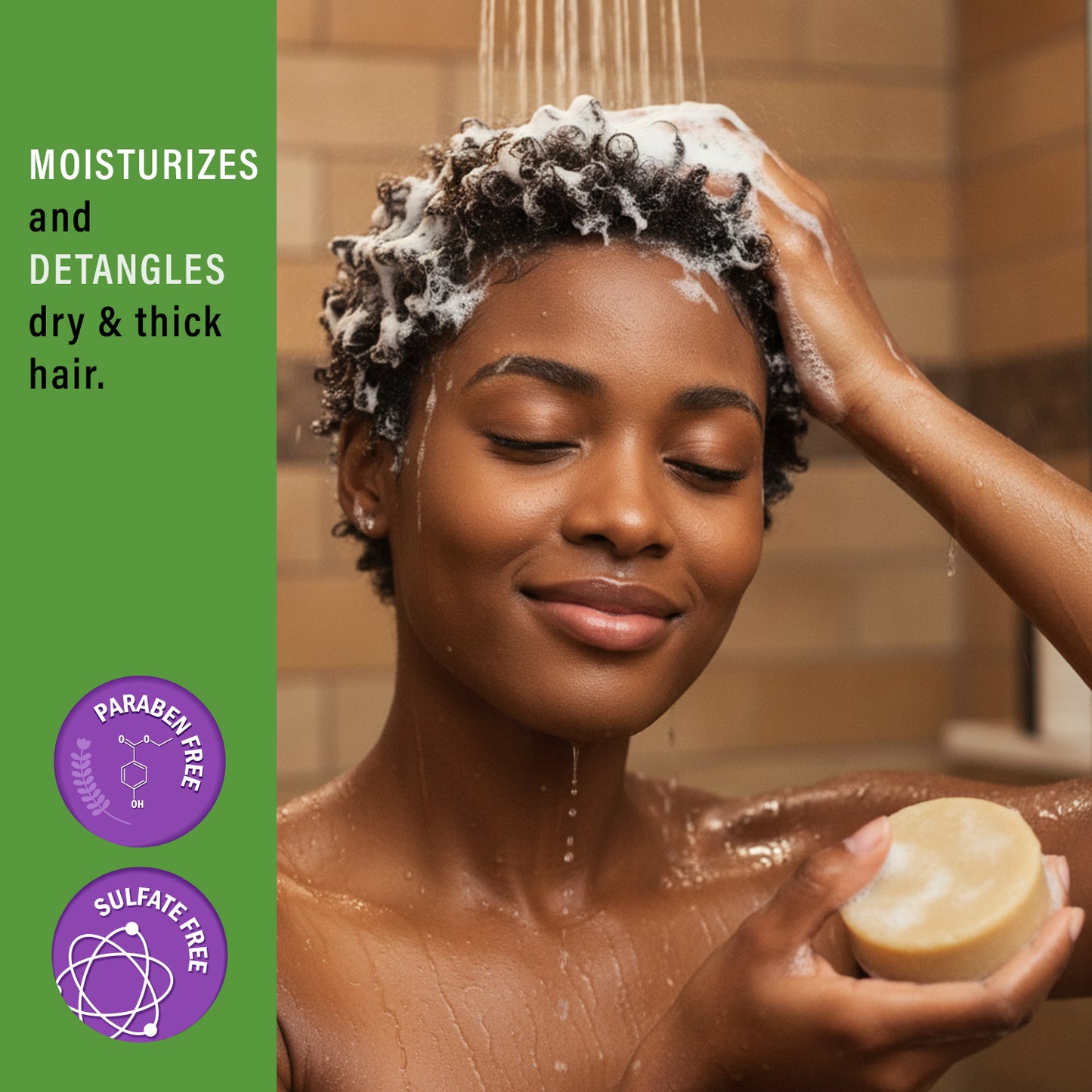 MOISTURIZES and DETANGLES dry & thick hair.

PARABEN FREE

O O
OH

SULFATE FREE