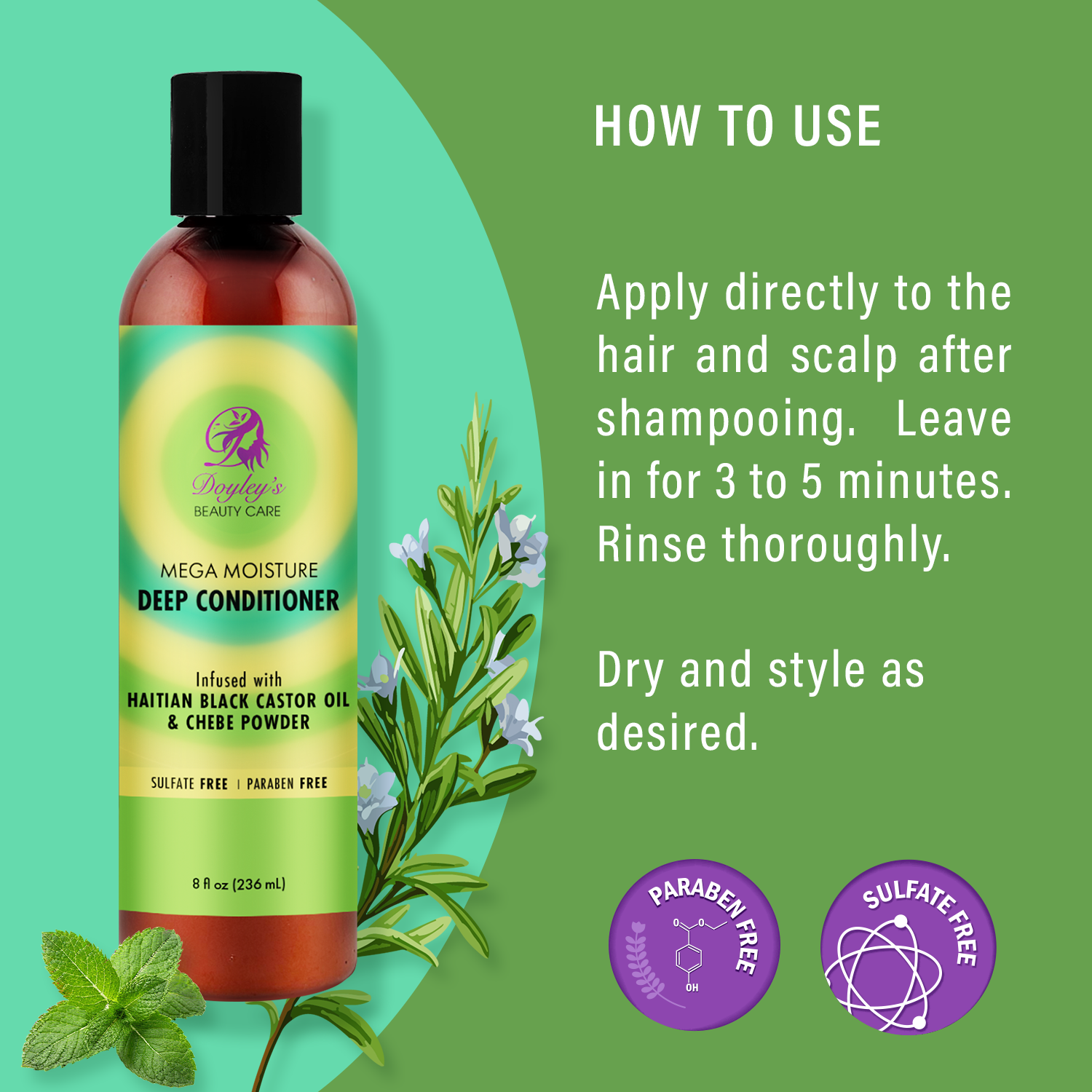 Doyley's
BEAUTY CARE

MEGA MOISTURE
DEEP CONDITIONER

Infused with
HAITIAN BLACK CASTOR OIL
& CHEBE POWDER

SULFATE FREE | PARABEN FREE

8 fl oz (236 mL)

HOW TO USE

Apply directly to the hair and scalp after shampooing. Leave in for 3 to 5 minutes. Rinse thoroughly.

Dry and style as desired.

PARABEN FREE
O
O
OH

SULFATE FREE