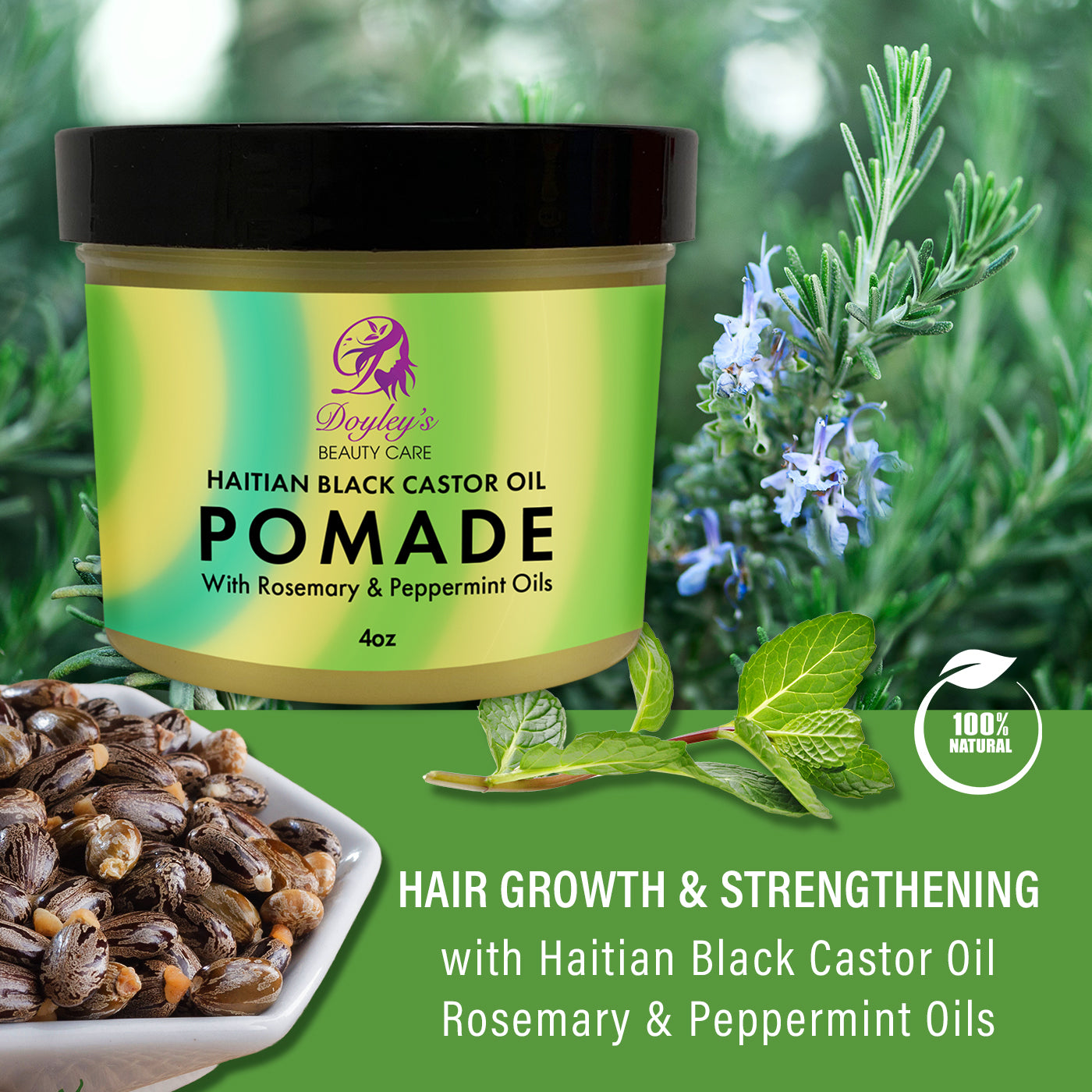 Doyley's
BEAUTY CARE
HAITIAN BLACK CASTOR OIL
POMADE
With Rosemary & Peppermint Oils
4oz

100%
NATURAL

HAIR GROWTH & STRENGTHENING
with Haitian Black Castor Oil
Rosemary & Peppermint Oils