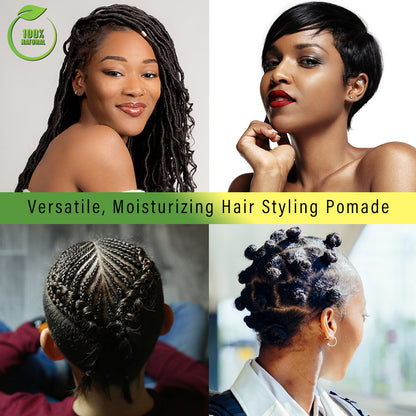 100%
NATURAL

Versatile, Moisturizing Hair Styling Pomade